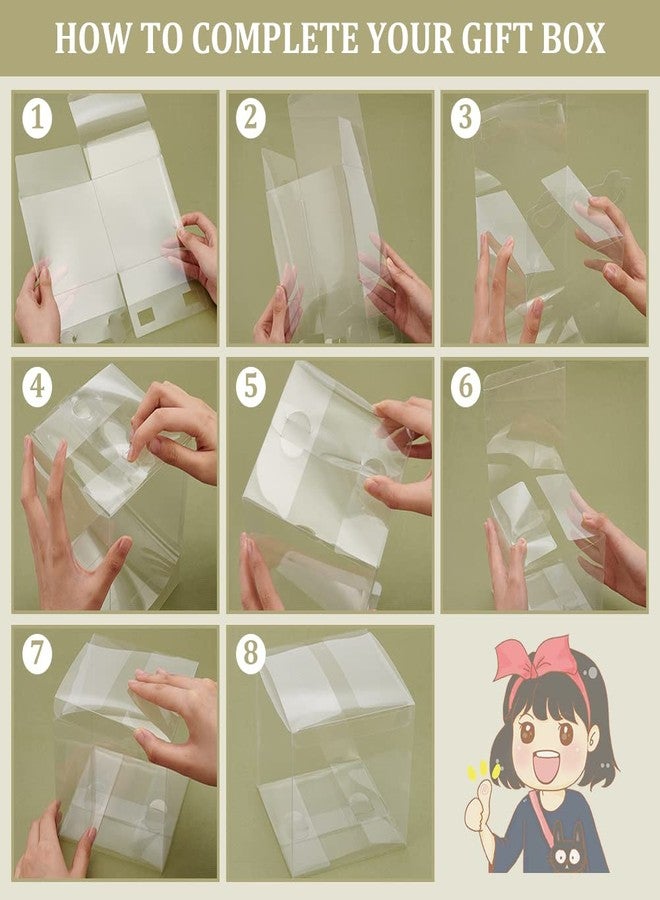 HOW TO COMPLETE YOUR GIFT BOX

1

2

3

4

5

6

7

8